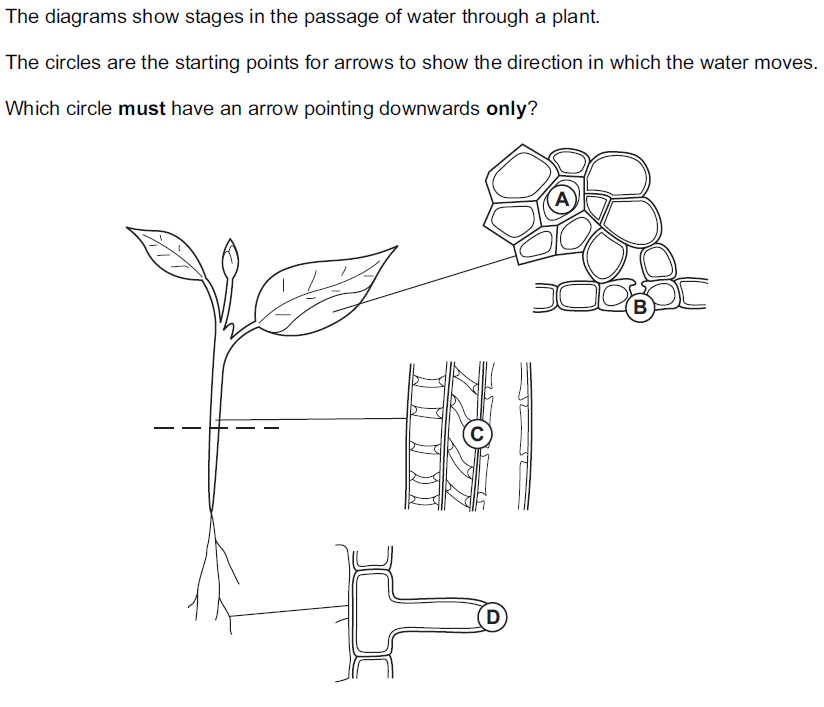 The diagrams show stages in the passage of water through a plant.

The circles are the starting points for arrows to show the direction in which the water moves.

Which circle **must** have an arrow pointing downwards **only**?

A

B

C

D